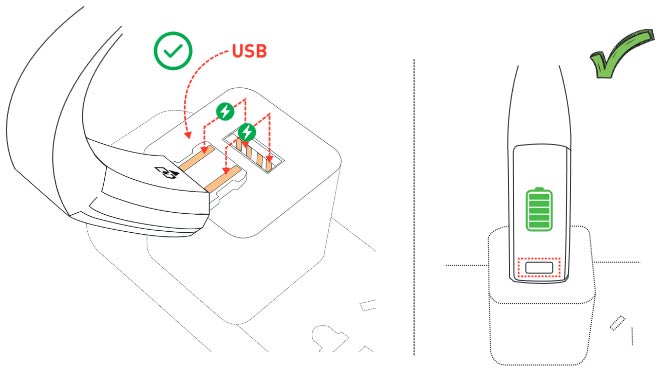 USB